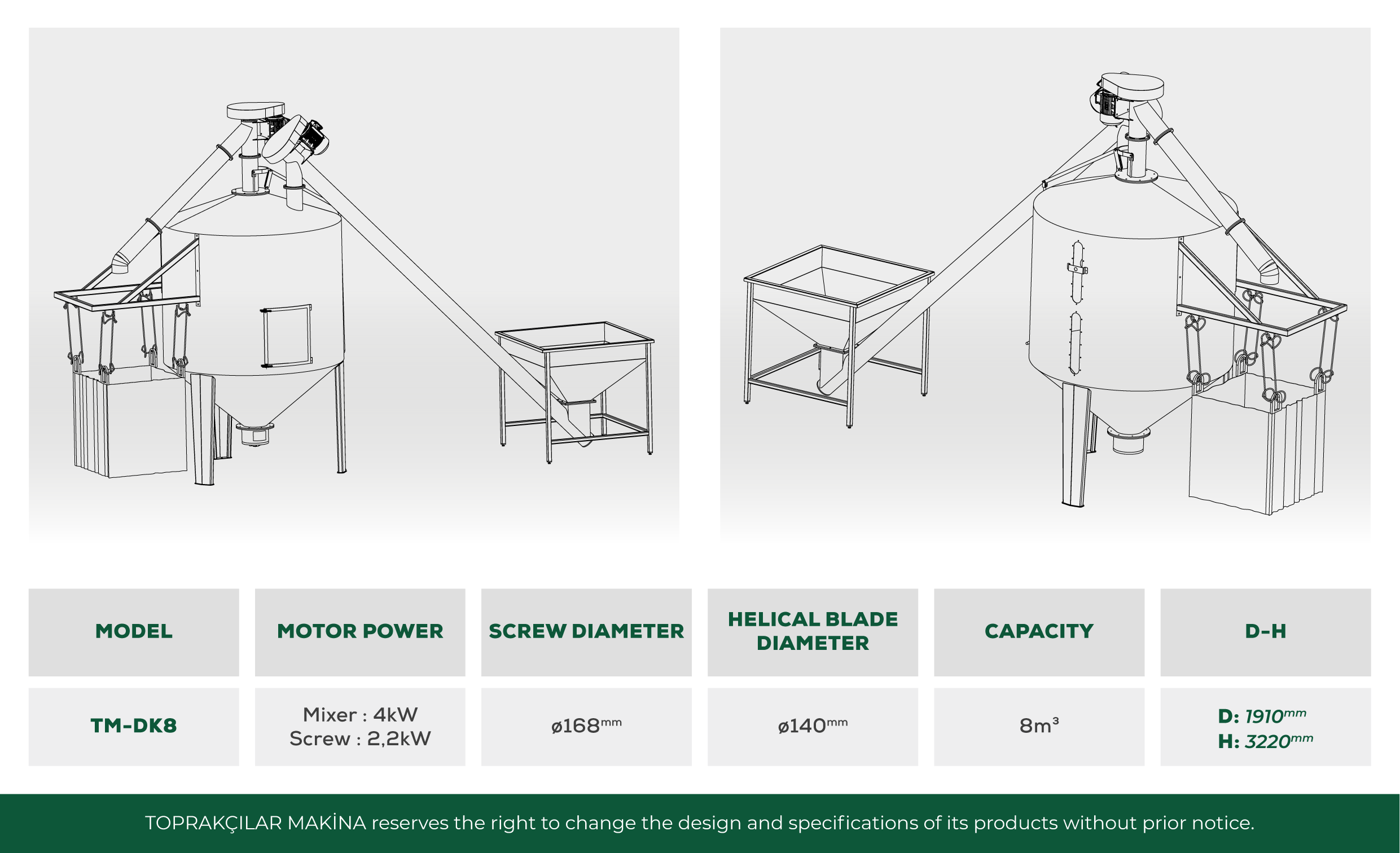 | MODEL | MOTOR POWER | SCREW DIAMETER | HELICAL BLADE DIAMETER | CAPACITY | D-H |
|---|---|---|---|---|---|
| TM-DK8 | Mixer : 4kW Screw : 2,2kW | ø168$^{mm}$ | ø140$^{mm}$ | 8m³ | D: 1910$^{mm}$ H: 3220$^{mm}$ |

TOPRAKÇILAR MAKİNA reserves the right to change the design and specifications of its products without prior notice.